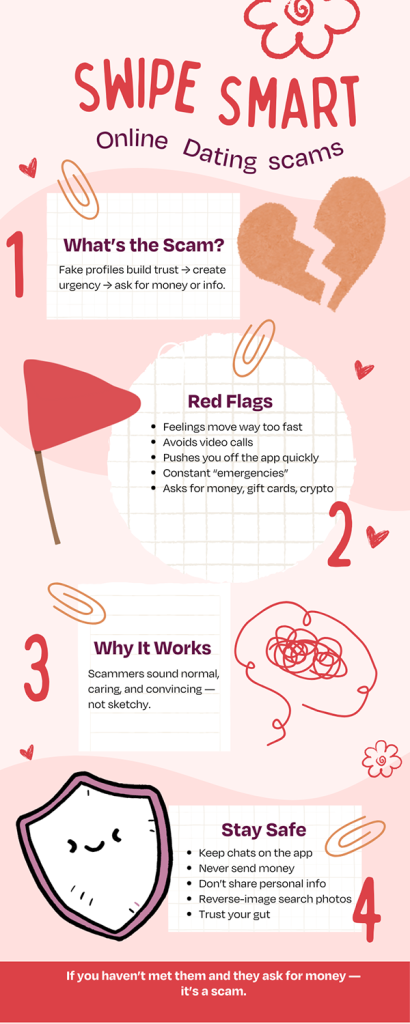 SWIPE SMART

Online Dating scams

1

What's the Scam?

Fake profiles build trust → create urgency → ask for money or info.

Red Flags

- Feelings move way too fast
- Avoids video calls
- Pushes you off the app quickly
- Constant "emergencies"
- Asks for money, gift cards, crypto

2

3

Why It Works

Scammers sound normal, caring, and convincing — not sketchy.

Stay Safe

- Keep chats on the app
- Never send money
- Don't share personal info
- Reverse-image search photos
- Trust your gut

4

If you haven't met them and they ask for money — it's a scam.